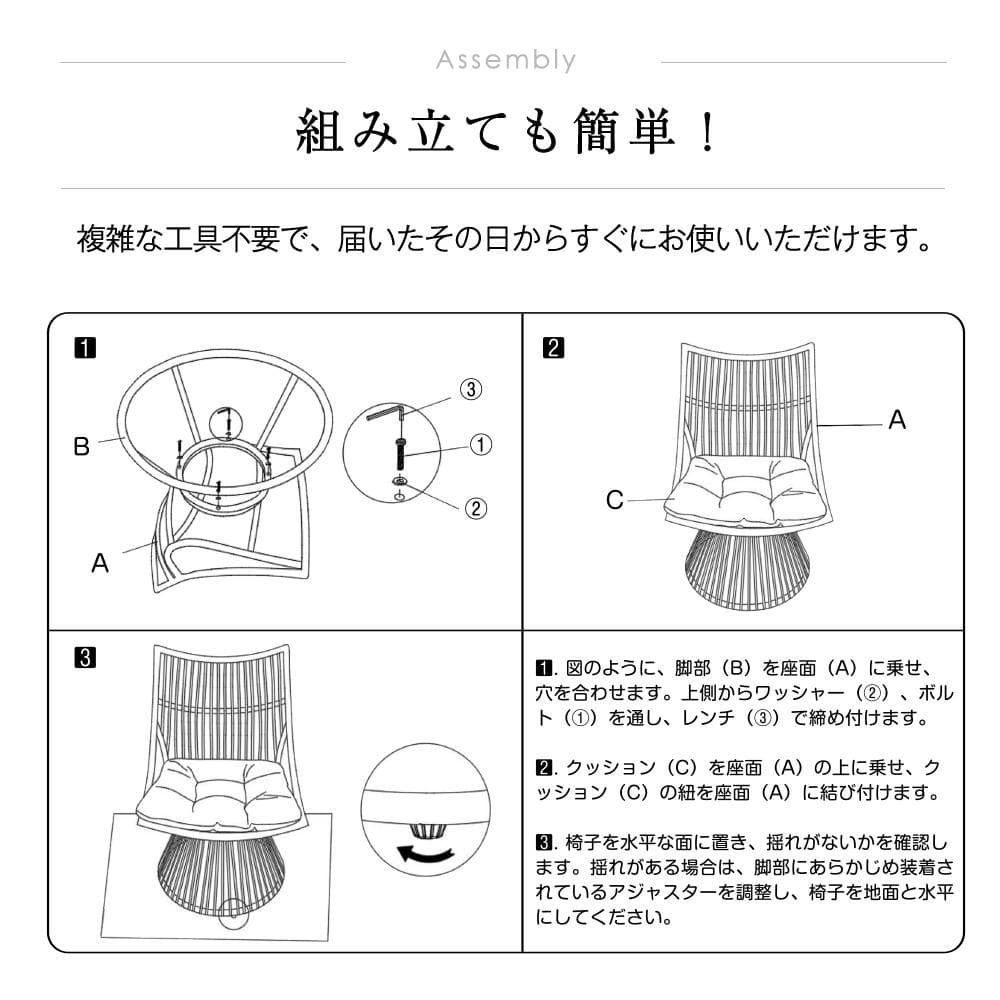 Assembly

組み立ても簡単！

複雑な工具不要で、届いたその日からすぐにお使いいただけます。

1

B

A

③

①

②

2

A

C

3

1. 図のように、脚部（B）を座面（A）に乗せ、穴を合わせます。上側からワッシャー（②）、ボルト（①）を通し、レンチ（③）で締め付けます。

2. クッション（C）を座面（A）の上に乗せ、クッション（C）の紐を座面（A）に結び付けます。

3. 椅子を水平な面に置き、揺れがないかを確認します。揺れがある場合は、脚部にあらかじめ装着されているアジャスターを調整し、椅子を地面と水平にしてください。