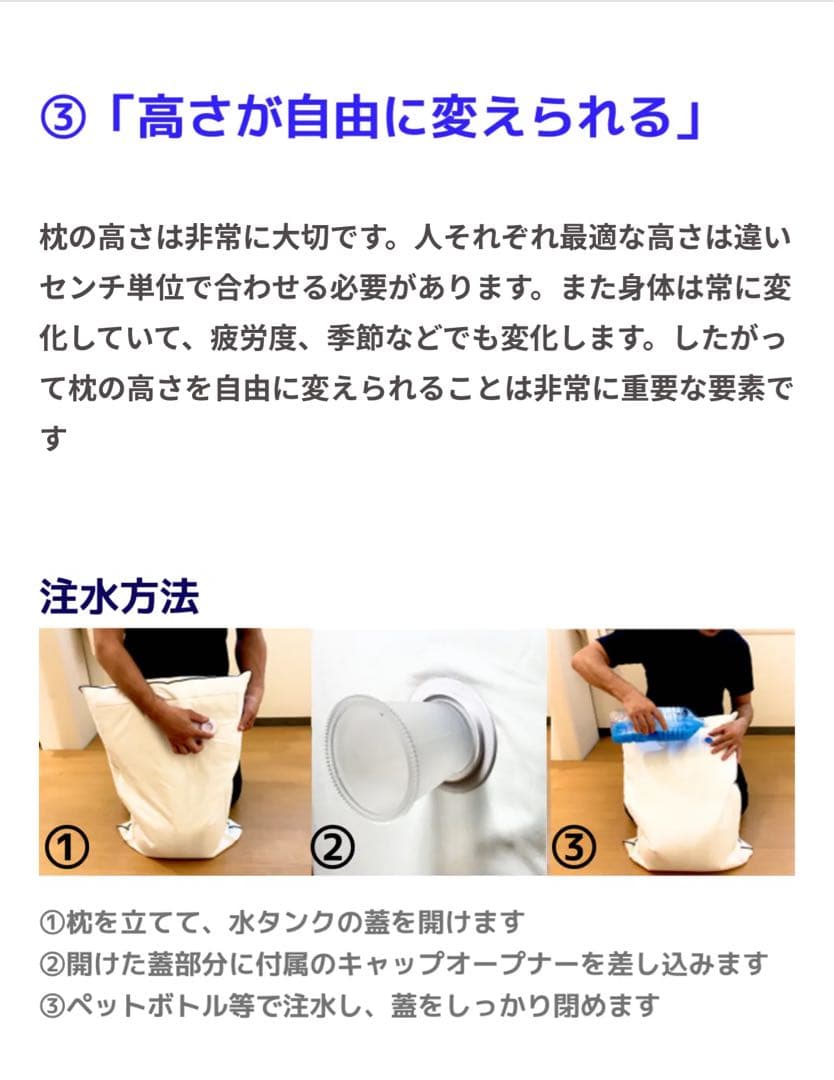 ③「高さが自由に変えられる」

枕の高さは非常に大切です。人それぞれ最適な高さは違いセンチ単位で合わせる必要があります。また身体は常に変化していて、疲労度、季節などでも変化します。したがって枕の高さを自由に変えられることは非常に重要な要素です

注水方法

①

②

③

①枕を立てて、水タンクの蓋を開けます
②開けた蓋部分に付属のキャップオープナーを差し込みます
③ペットボトル等で注水し、蓋をしっかり閉めます