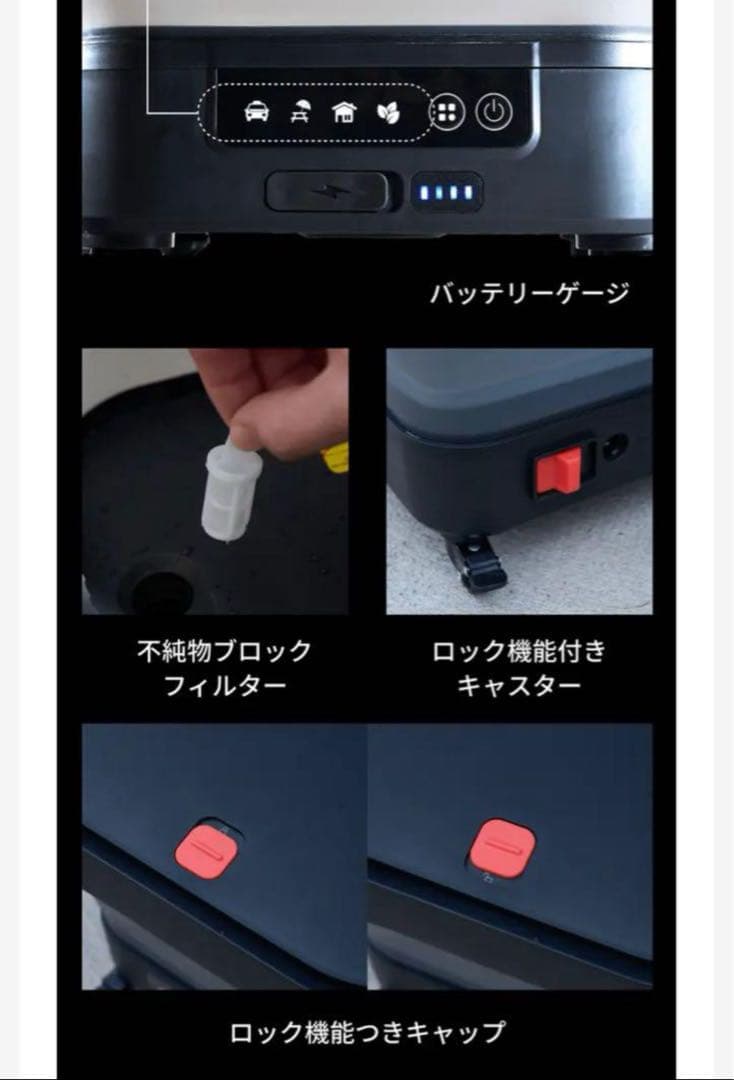 バッテリーゲージ

不純物ブロック
フィルター

ロック機能付き
キャスター

ロック機能つきキャップ