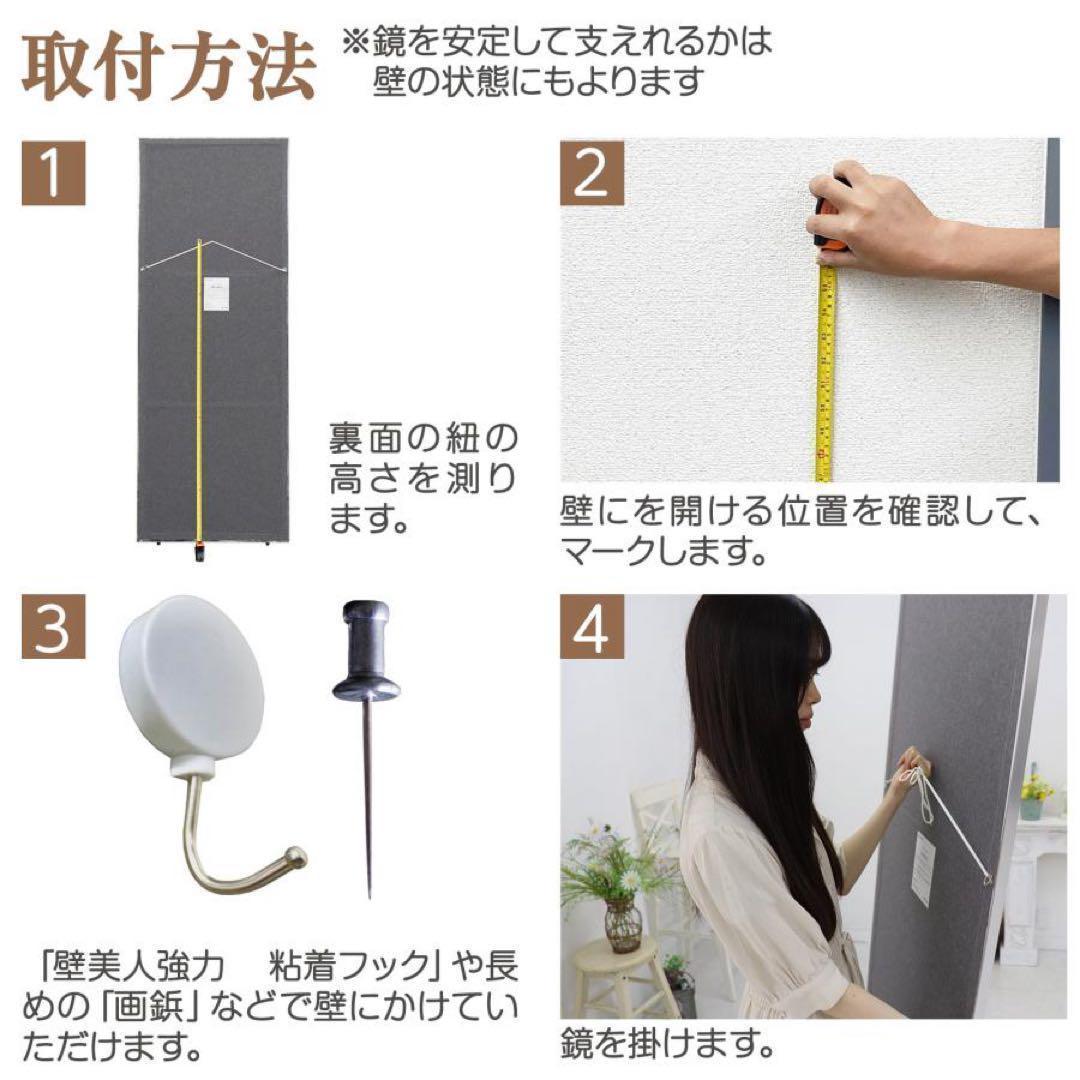 取付方法 ※鏡を安定して支えれるかは壁の状態にもよります

1

裏面の紐の高さを測ります。

2

壁にを開ける位置を確認して、マークします。

3

「壁美人強力　粘着フック」や長めの「画鋲」などで壁にかけていただけます。

4

鏡を掛けます。