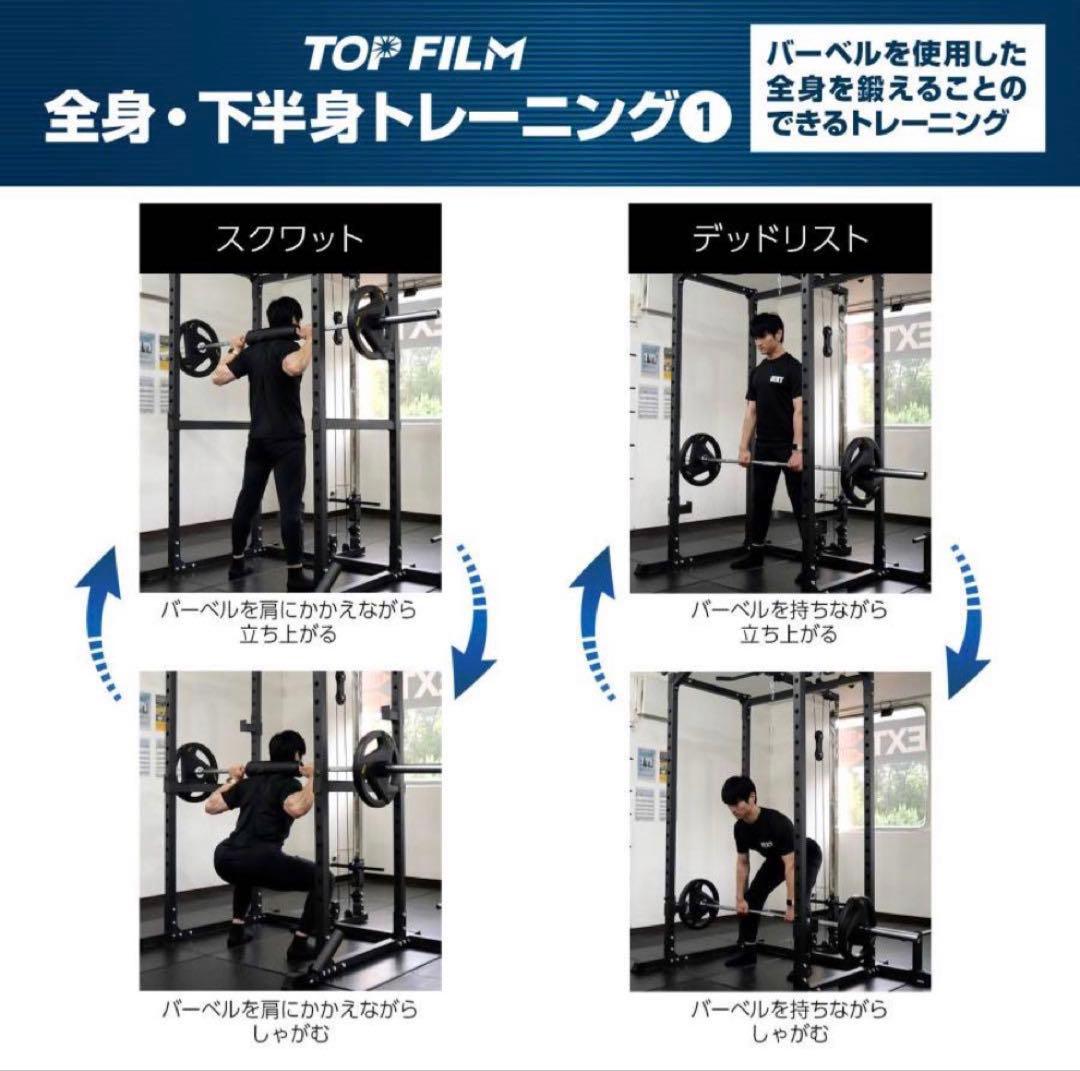 TOP FILM
全身・下半身トレーニング①

バーベルを使用した全身を鍛えることのできるトレーニング

スクワット

バーベルを肩にかかえながら立ち上がる

バーベルを肩にかかえながらしゃがむ

デッドリスト

バーベルを持ちながら立ち上がる

バーベルを持ちながらしゃがむ