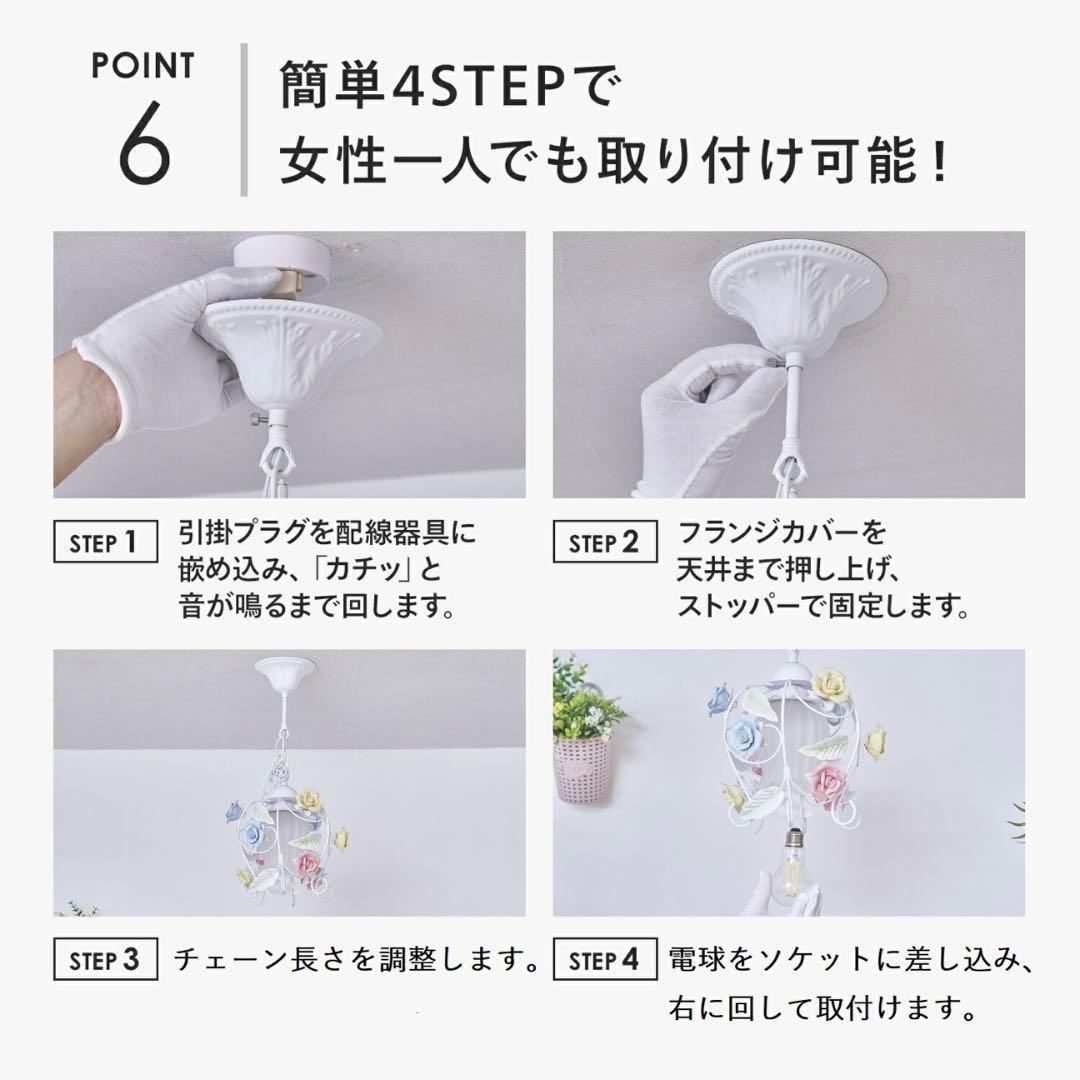 POINT
6

簡単4STEPで
女性一人でも取り付け可能！

STEP 1
引掛プラグを配線器具に嵌め込み、「カチッ」と音が鳴るまで回します。

STEP 2
フランジカバーを天井まで押し上げ、ストッパーで固定します。

STEP 3
チェーン長さを調整します。

STEP 4
電球をソケットに差し込み、右に回して取付けます。