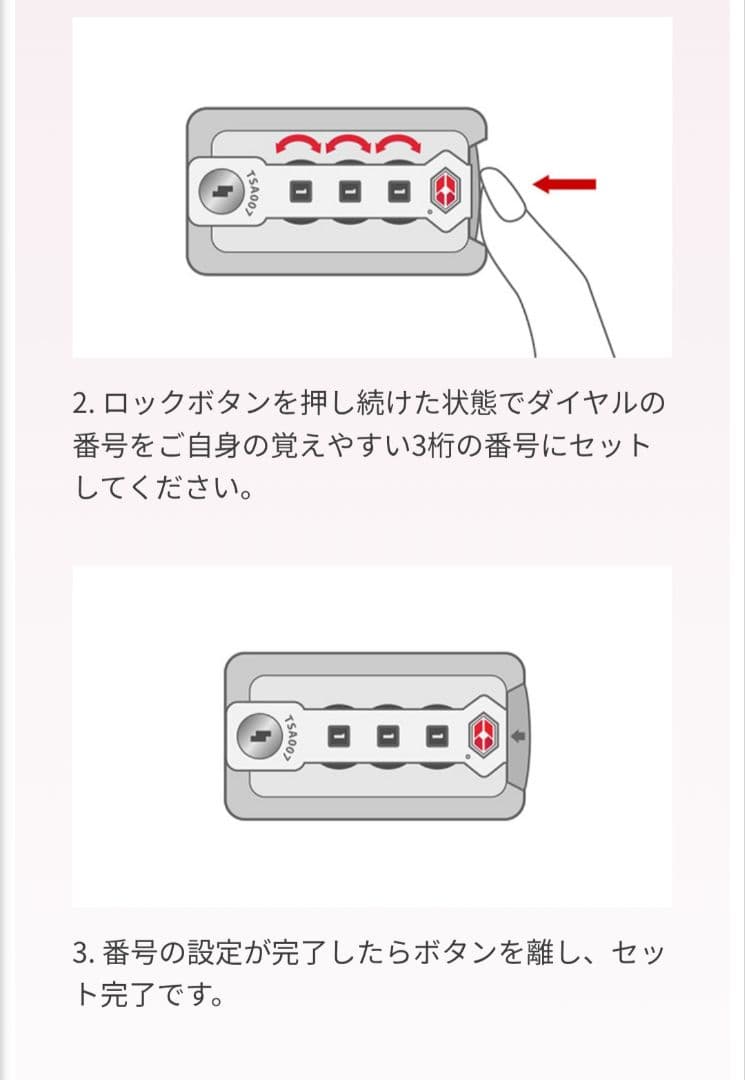 TSA007

2. ロックボタンを押し続けた状態でダイヤルの番号をご自身の覚えやすい3桁の番号にセットしてください。

TSA007

3. 番号の設定が完了したらボタンを離し、セット完了です。