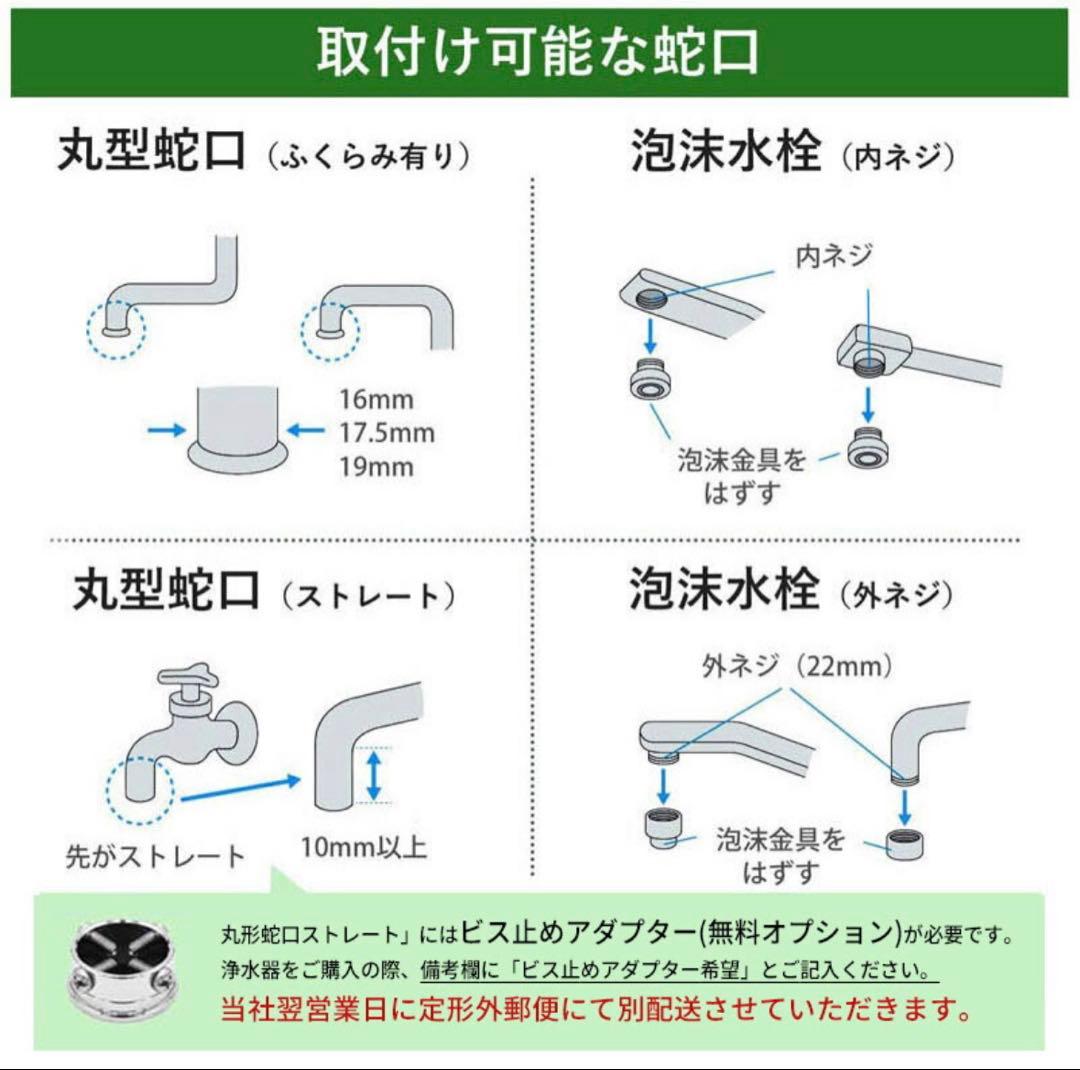 取付け可能な蛇口

丸型蛇口（ふくらみ有り）

16mm
17.5mm
19mm

泡沫水栓（内ネジ）

内ネジ

泡沫金具をはずす

丸型蛇口（ストレート）

先がストレート

10mm以上

泡沫水栓（外ネジ）

外ネジ（22mm）

泡沫金具をはずす

丸形蛇口ストレート」にはビス止めアダプター(無料オプション)が必要です。
浄水器をご購入の際、備考欄に「ビス止めアダプター希望」とご記入ください。
当社翌営業日に定形外郵便にて別配送させていただきます。